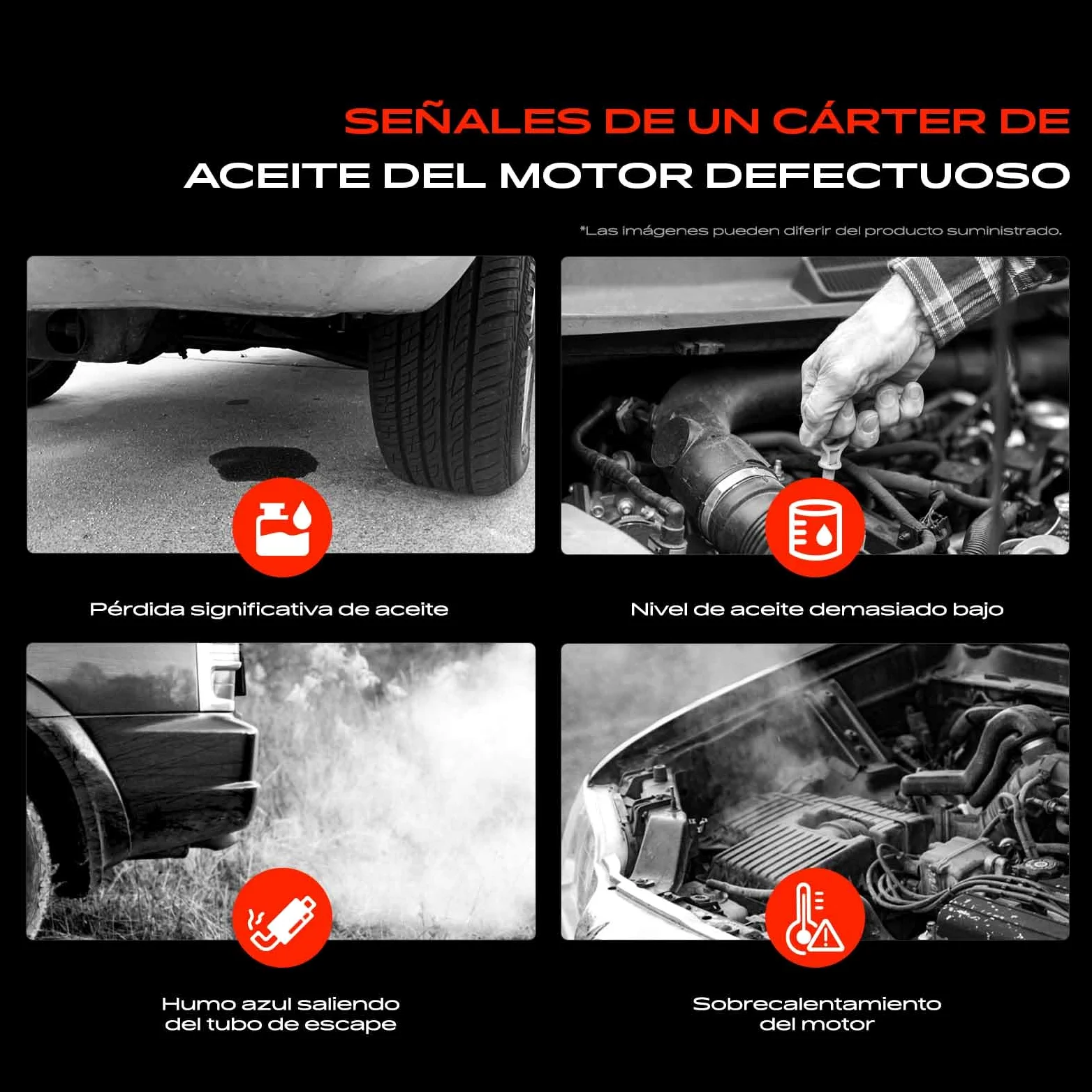 SEÑALES DE UN CÁRTER DE
ACEITE DEL MOTOR DEFECTUOSO

*Las imágenes pueden diferir del producto suministrado.

Pérdida significativa de aceite

Nivel de aceite demasiado bajo

Humo azul saliendo del tubo de escape

Sobrecalentamiento del motor